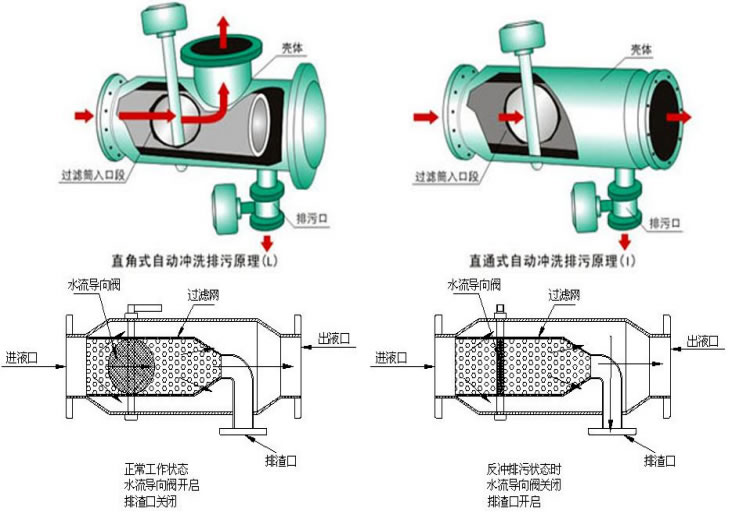 壳体
过滤筒入口段
排污口
直角式自动冲洗排污原理(L)

壳体
过滤筒入口段
排污口
直通式自动冲洗排污原理(I)

水流导向阀
过滤网
进液口
出液口
排渣口
正常工作状态
水流导向阀开启
排渣口关闭

水流导向阀
过滤网
进液口
出液口
排渣口
反冲排污状态时
水流导向阀关闭
排渣口开启